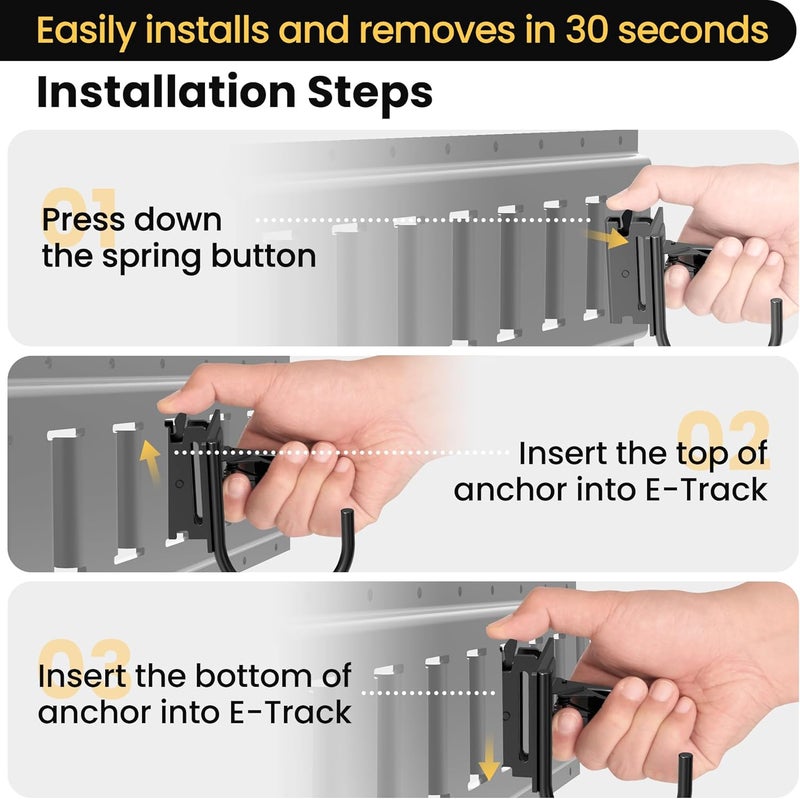 Easily installs and removes in 30 seconds

Installation Steps

01
Press down the spring button

02
Insert the top of anchor into E-Track

03
Insert the bottom of anchor into E-Track